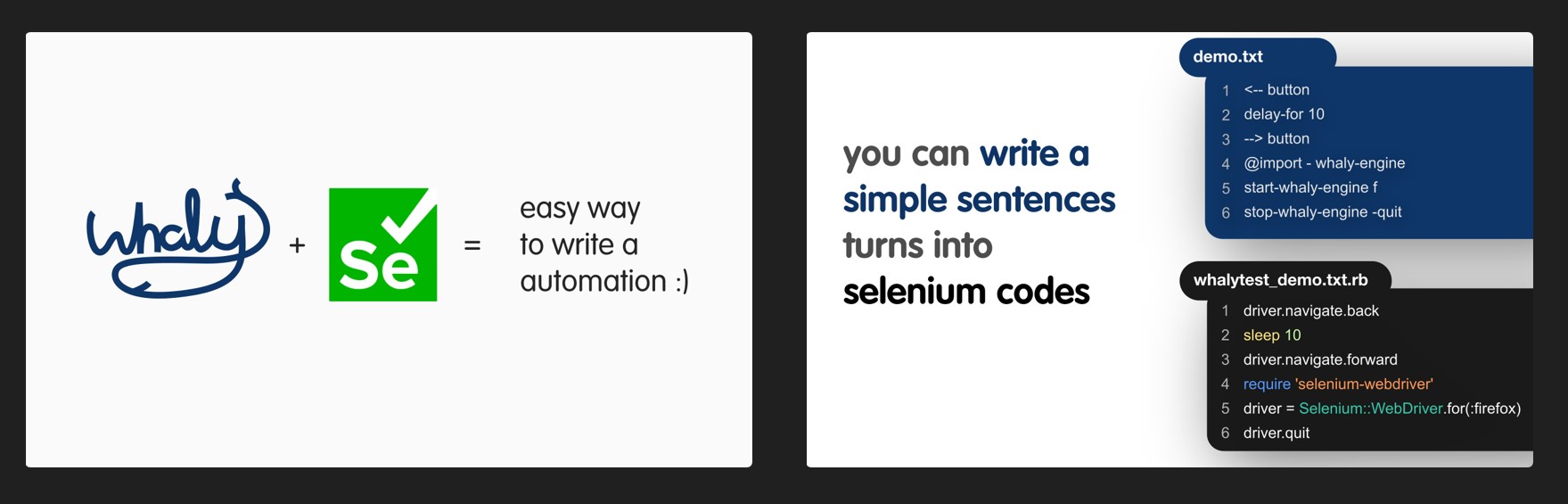 whaly + Se =

easy way
to write a
automation :)

you can write a simple sentences turns into selenium codes

demo.txt

1 <-- button
2 delay-for 10
3 --> button
4 @import - whaly-engine
5 start-whaly-engine f
6 stop-whaly-engine -quit

whalytest_demo.txt.rb

1 driver.navigate.back
2 sleep 10
3 driver.navigate.forward
4 require 'selenium-webdriver'
5 driver = Selenium::WebDriver.for(:firefox)
6 driver.quit